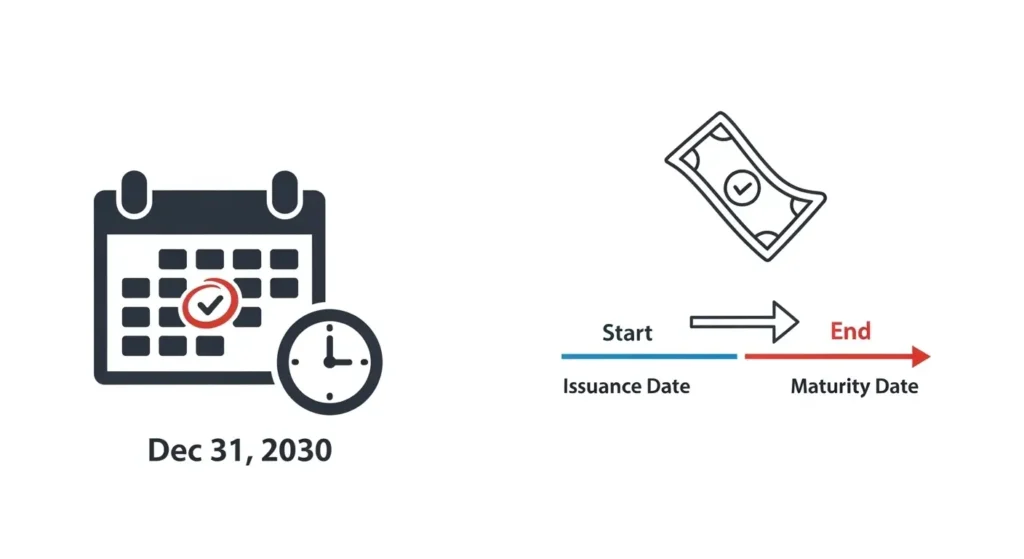 Dec 31, 2030

Start

End

Issuance Date

Maturity Date